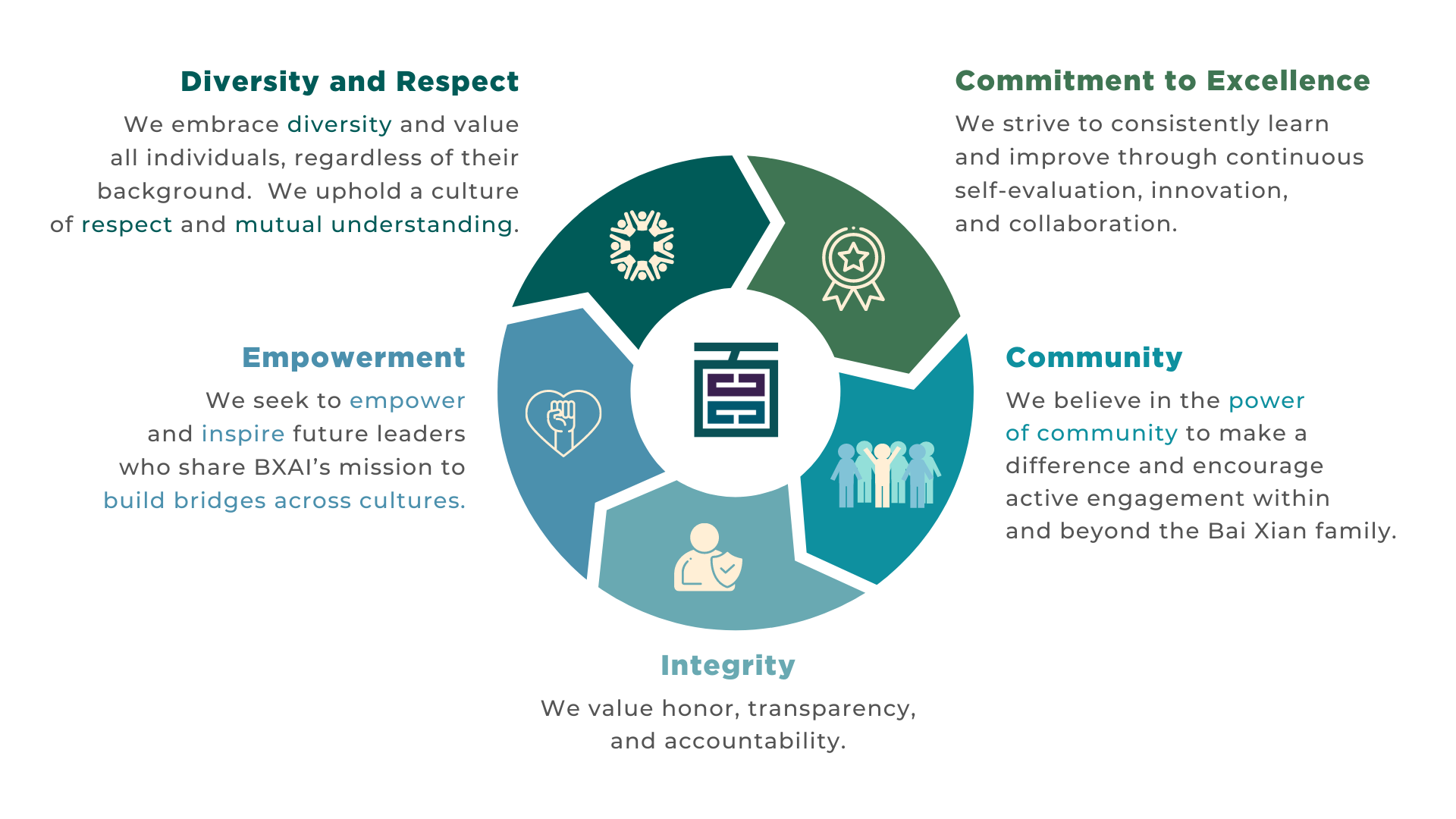 Diversity and Respect

We embrace diversity and value all individuals, regardless of their background.  We uphold a culture of respect and mutual understanding.

Commitment to Excellence

We strive to consistently learn and improve through continuous self-evaluation, innovation, and collaboration.

Empowerment

We seek to empower and inspire future leaders who share BXAI's mission to build bridges across cultures.

Community

We believe in the power of community to make a difference and encourage active engagement within and beyond the Bai Xian family.

Integrity

We value honor, transparency, and accountability.